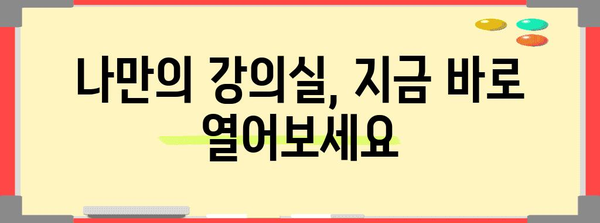 나만의 강의실, 지금 바로 열어보세요